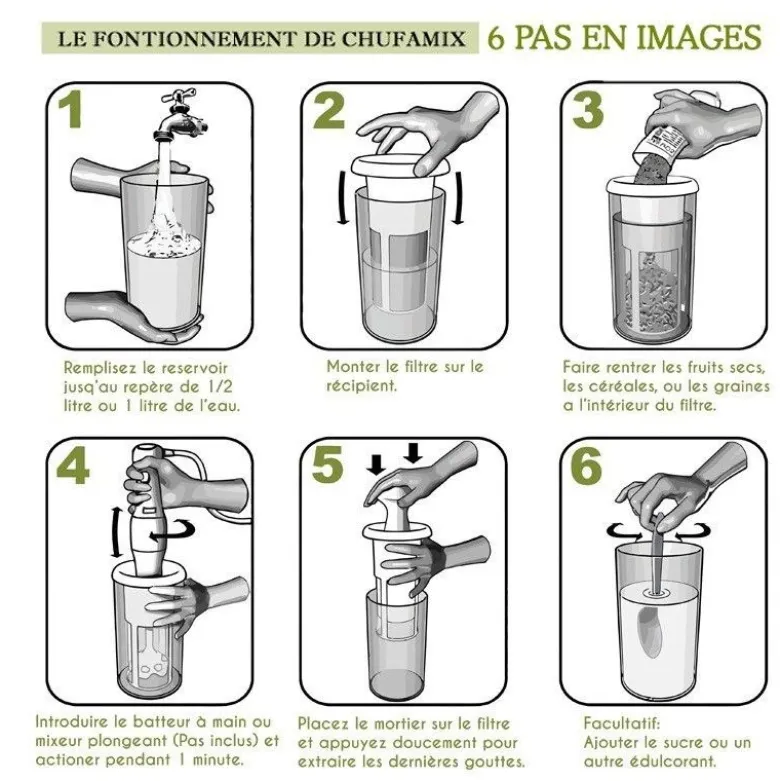 LE FONTIONNEMENT DE CHUFAMIX 6 PAS EN IMAGES

1

Remplisez le reservoir jusq'au repère de 1/2 litre ou 1 litre de l'eau.

2

Monter le filtre sur le récipient.

3

Faire rentrer les fruits secs, les céréales, ou les graines a l'intérieur du filtre.

4

Introduire le batteur à main ou mixeur plongeant (Pas inclus) et actioner pendant 1 minute.

5

Placez le mortier sur le filtre et appuyez doucement pour extraire les dernières gouttes.

6

Facultatif:
Ajouter le sucre ou un autre édulcorant.